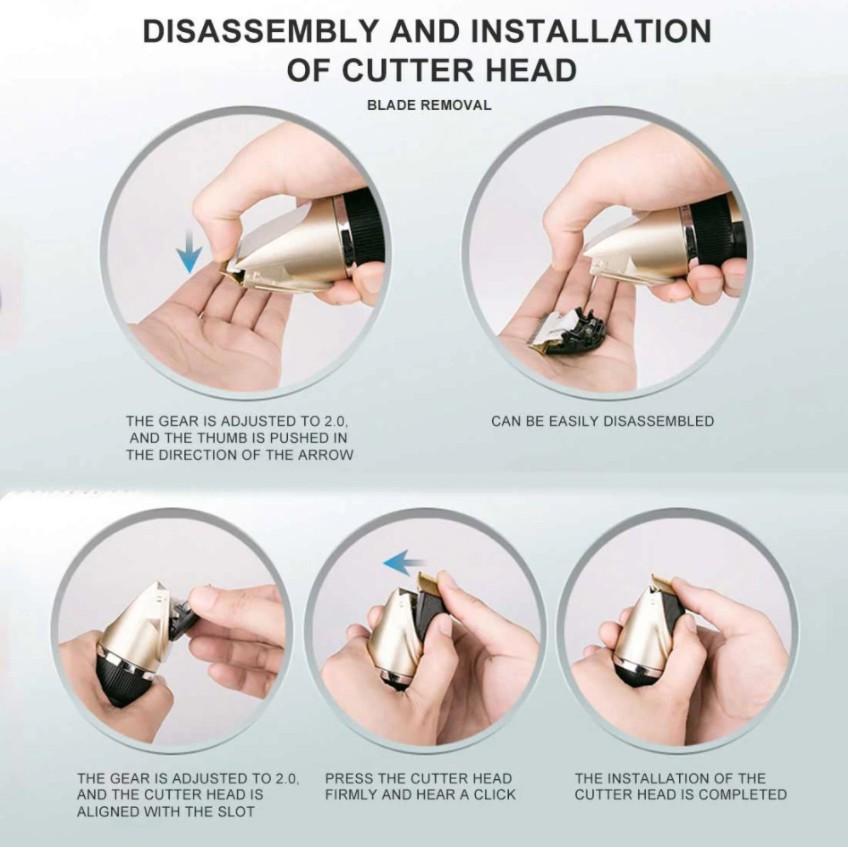 DISASSEMBLY AND INSTALLATION OF CUTTER HEAD

BLADE REMOVAL

THE GEAR IS ADJUSTED TO 2.0, AND THE THUMB IS PUSHED IN THE DIRECTION OF THE ARROW

CAN BE EASILY DISASSEMBLED

THE GEAR IS ADJUSTED TO 2.0, AND THE CUTTER HEAD IS ALIGNED WITH THE SLOT

PRESS THE CUTTER HEAD FIRMLY AND HEAR A CLICK

THE INSTALLATION OF THE CUTTER HEAD IS COMPLETED