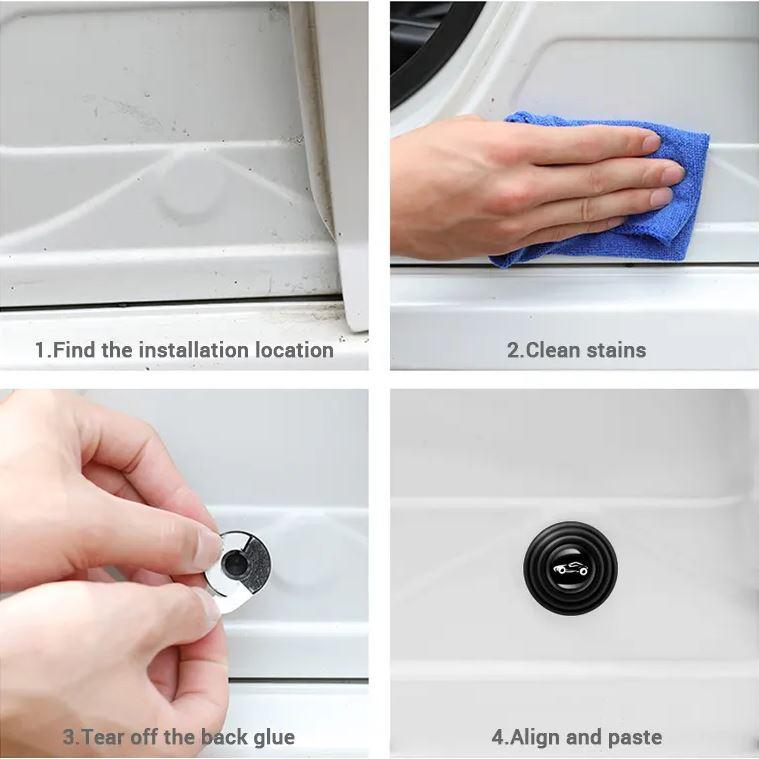 1.Find the installation location

2.Clean stains

3.Tear off the back glue

4.Align and paste